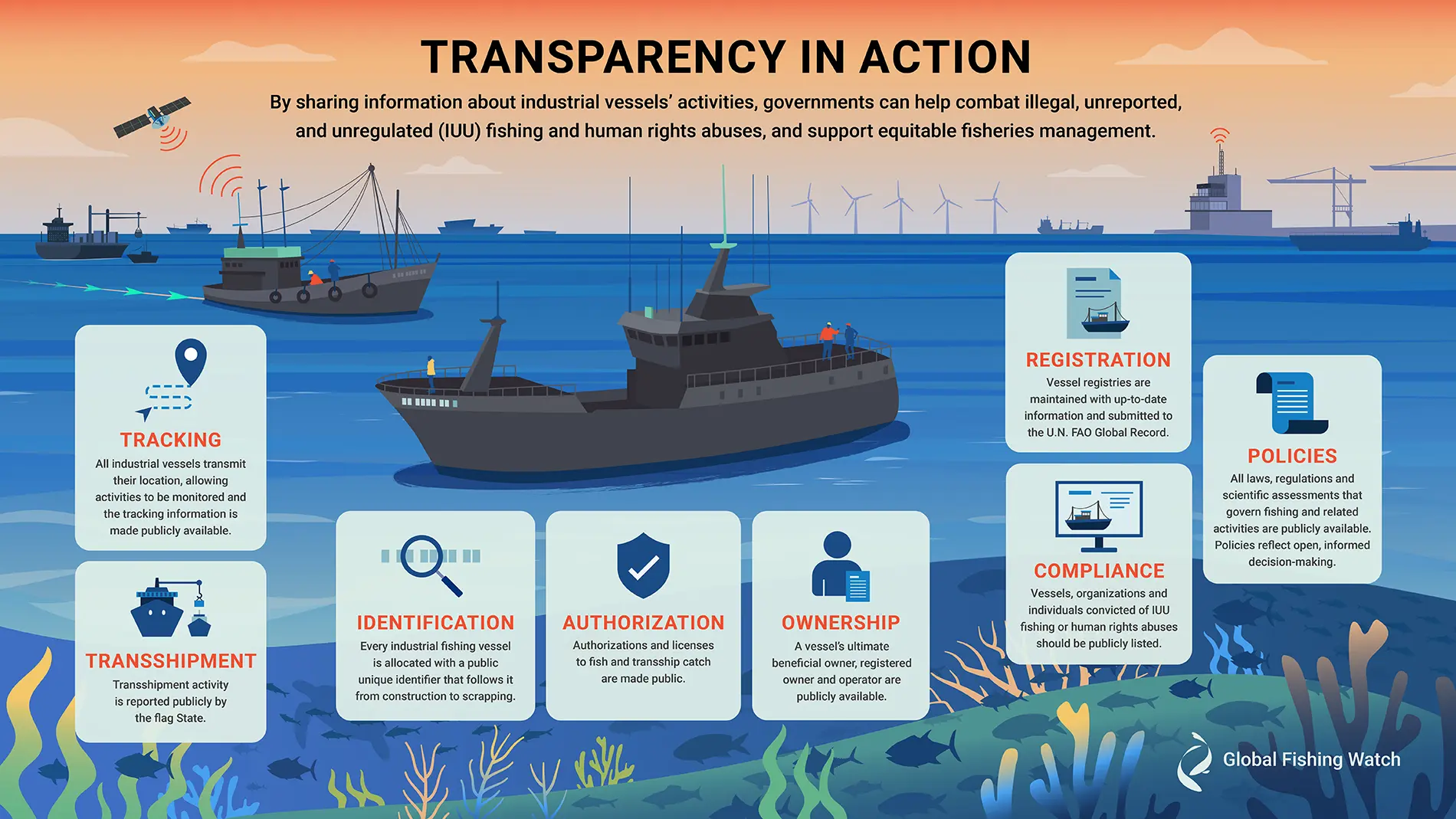 TRANSPARENCY IN ACTION

By sharing information about industrial vessels' activities, governments can help combat illegal, unreported, and unregulated (IUU) fishing and human rights abuses, and support equitable fisheries management.

TRACKING
All industrial vessels transmit their location, allowing activities to be monitored and the tracking information is made publicly available.

TRANSSHIPMENT
Transshipment activity is reported publicly by the flag State.

IDENTIFICATION
Every industrial fishing vessel is allocated with a public unique identifier that follows it from construction to scrapping.

AUTHORIZATION
Authorizations and licenses to fish and transship catch are made public.

OWNERSHIP
A vessel's ultimate beneficial owner, registered owner and operator are publicly available.

REGISTRATION
Vessel registries are maintained with up-to-date information and submitted to the U.N. FAO Global Record.

COMPLIANCE
Vessels, organizations and individuals convicted of IUU fishing or human rights abuses should be publicly listed.

POLICIES
All laws, regulations and scientific assessments that govern fishing and related activities are publicly available. Policies reflect open, informed decision-making.

Global Fishing Watch